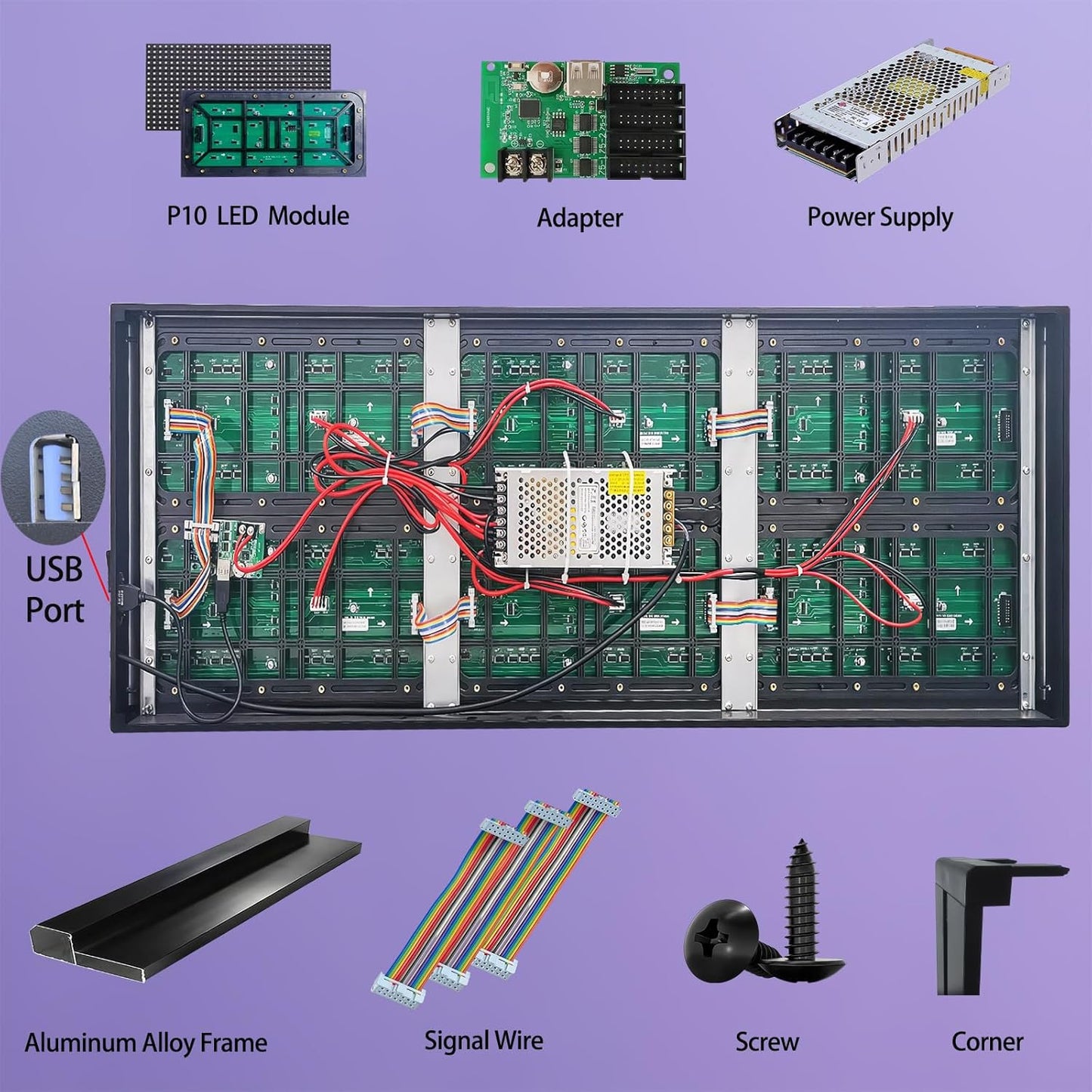 P10 LED Module

Adapter

Power Supply

USB Port

Aluminum Alloy Frame

Signal Wire

Screw

Corner