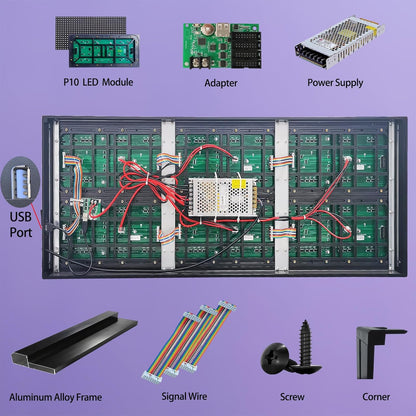 P10 LED Module

Adapter

Power Supply

USB Port

Aluminum Alloy Frame

Signal Wire

Screw

Corner